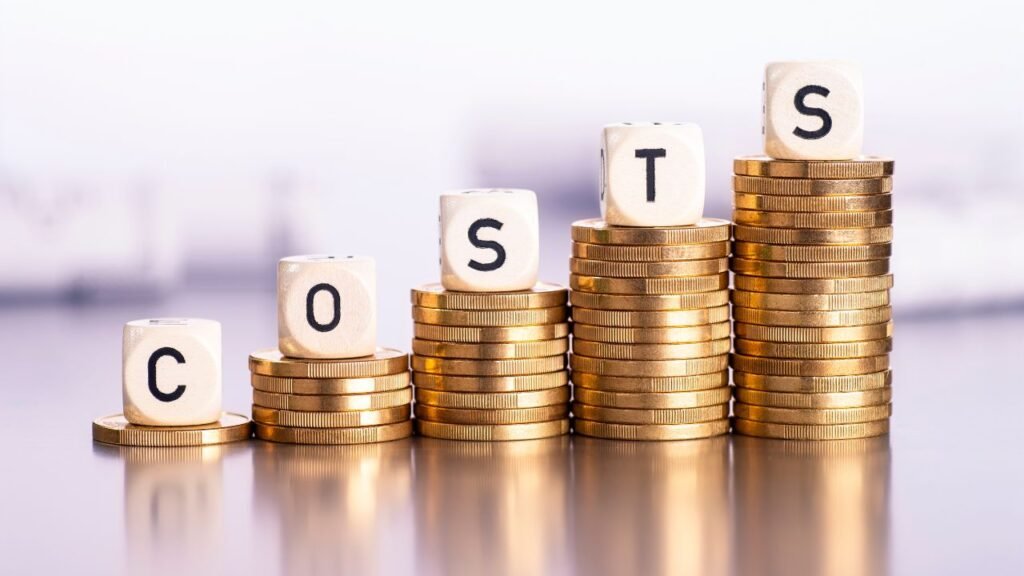 C O S T S